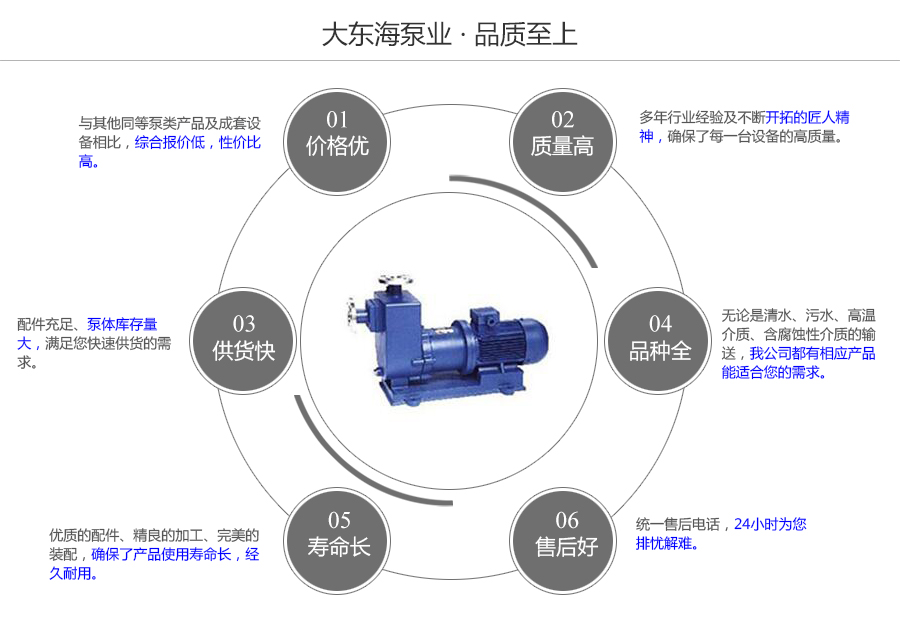 大东海泵业 · 品质至上

01
价格优

与其他同等泵类产品及成套设备相比，综合报价低，性价比高。

02
质量高

多年行业经验及不断开拓的匠人精神，确保了每一台设备的高质量。

03
供货快

配件充足、泵体库存量大，满足您快速供货的需求。

04
品种全

无论是清水、污水、高温介质、含腐蚀性介质的输送，我公司都有相应产品能适合您的需求。

05
寿命长

优质的配件、精良的加工、完美的装配，确保了产品使用寿命长，经久耐用。

06
售后好

统一售后电话，24小时为您排忧解难。