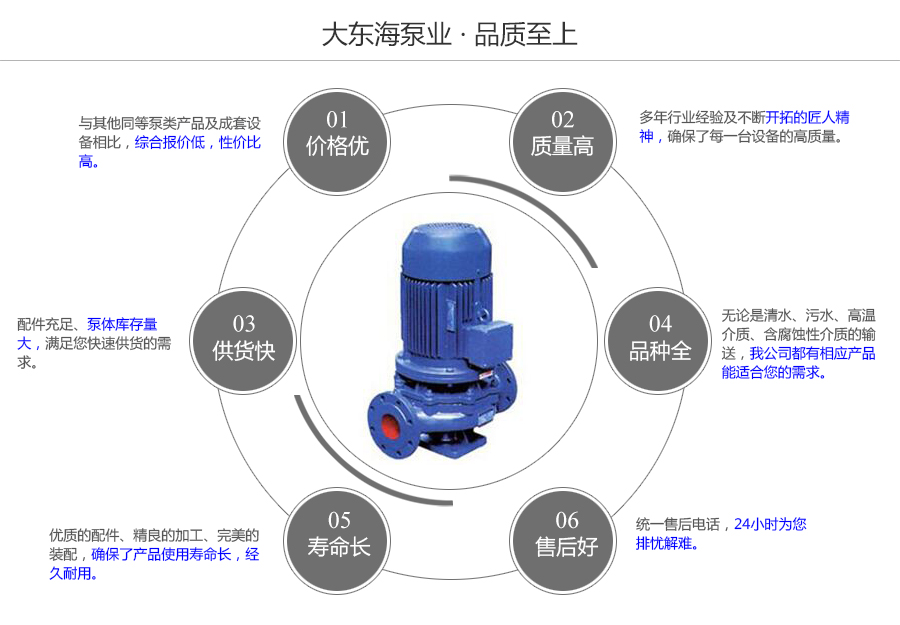 大东海泵业 · 品质至上

01
价格优

与其他同等泵类产品及成套设备相比，综合报价低，性价比高。

02
质量高

多年行业经验及不断开拓的匠人精神，确保了每一台设备的高质量。

03
供货快

配件充足、泵体库存量大，满足您快速供货的需求。

04
品种全

无论是清水、污水、高温介质、含腐蚀性介质的输送，我公司都有相应产品能适合您的需求。

05
寿命长

优质的配件、精良的加工、完美的装配，确保了产品使用寿命长，经久耐用。

06
售后好

统一售后电话，24小时为您排忧解难。