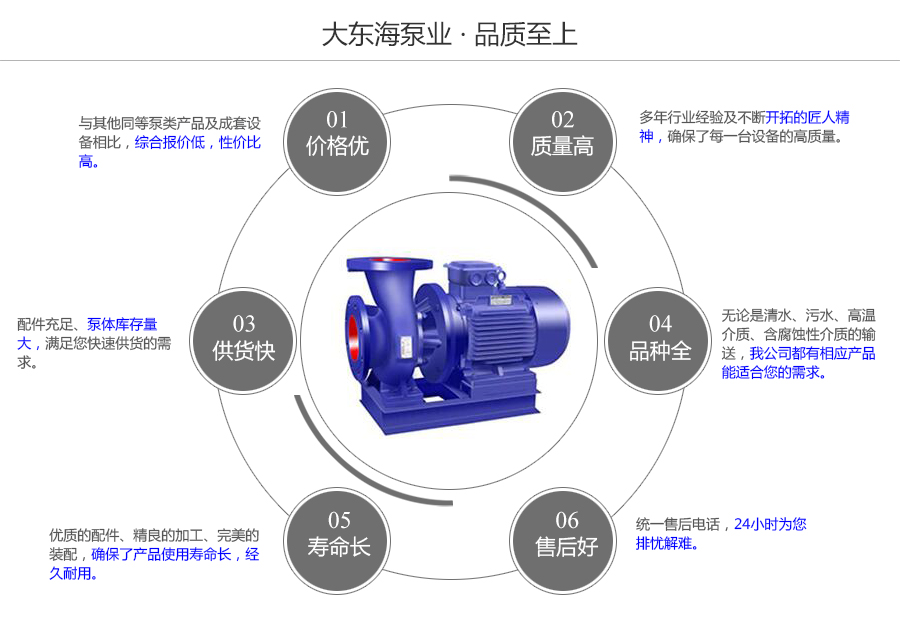 大东海泵业 · 品质至上

01
价格优

与其他同等泵类产品及成套设备相比，综合报价低，性价比高。

02
质量高

多年行业经验及不断开拓的匠人精神，确保了每一台设备的高质量。

03
供货快

配件充足、泵体库存量大，满足您快速供货的需求。

04
品种全

无论是清水、污水、高温介质、含腐蚀性介质的输送，我公司都有相应产品能适合您的需求。

05
寿命长

优质的配件、精良的加工、完美的装配，确保了产品使用寿命长，经久耐用。

06
售后好

统一售后电话，24小时为您排忧解难。