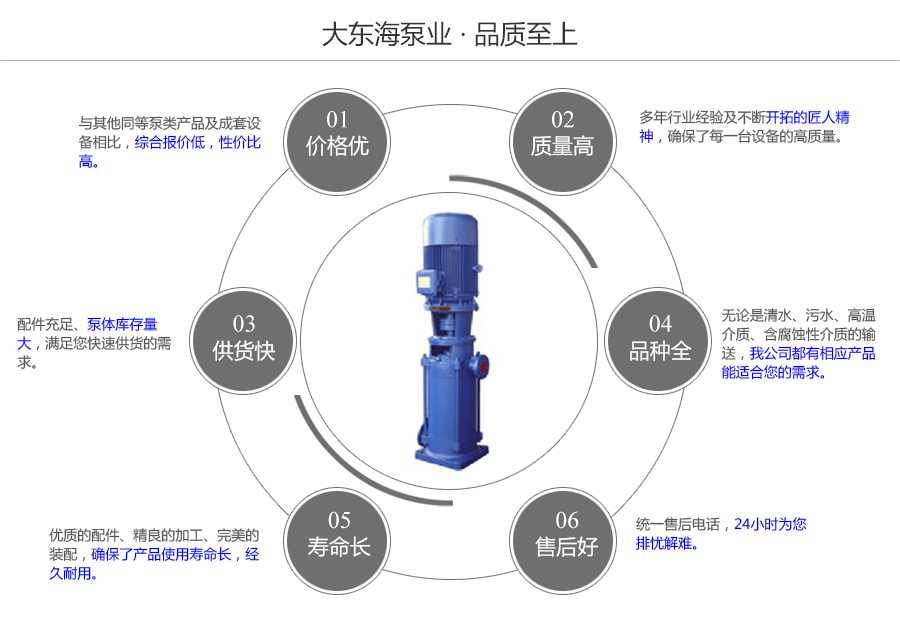 大东海泵业 · 品质至上

01
价格优

与其他同等泵类产品及成套设备相比，综合报价低，性价比高。

02
质量高

多年行业经验及不断开拓的匠人精神，确保了每一台设备的高质量。

03
供货快

配件充足、泵体库存量大，满足您快速供货的需求。

04
品种全

无论是清水、污水、高温介质、含腐蚀性介质的输送，我公司都有相应产品能适合您的需求。

05
寿命长

优质的配件、精良的加工、完美的装配，确保了产品使用寿命长，经久耐用。

06
售后好

统一售后电话，24小时为您排忧解难。